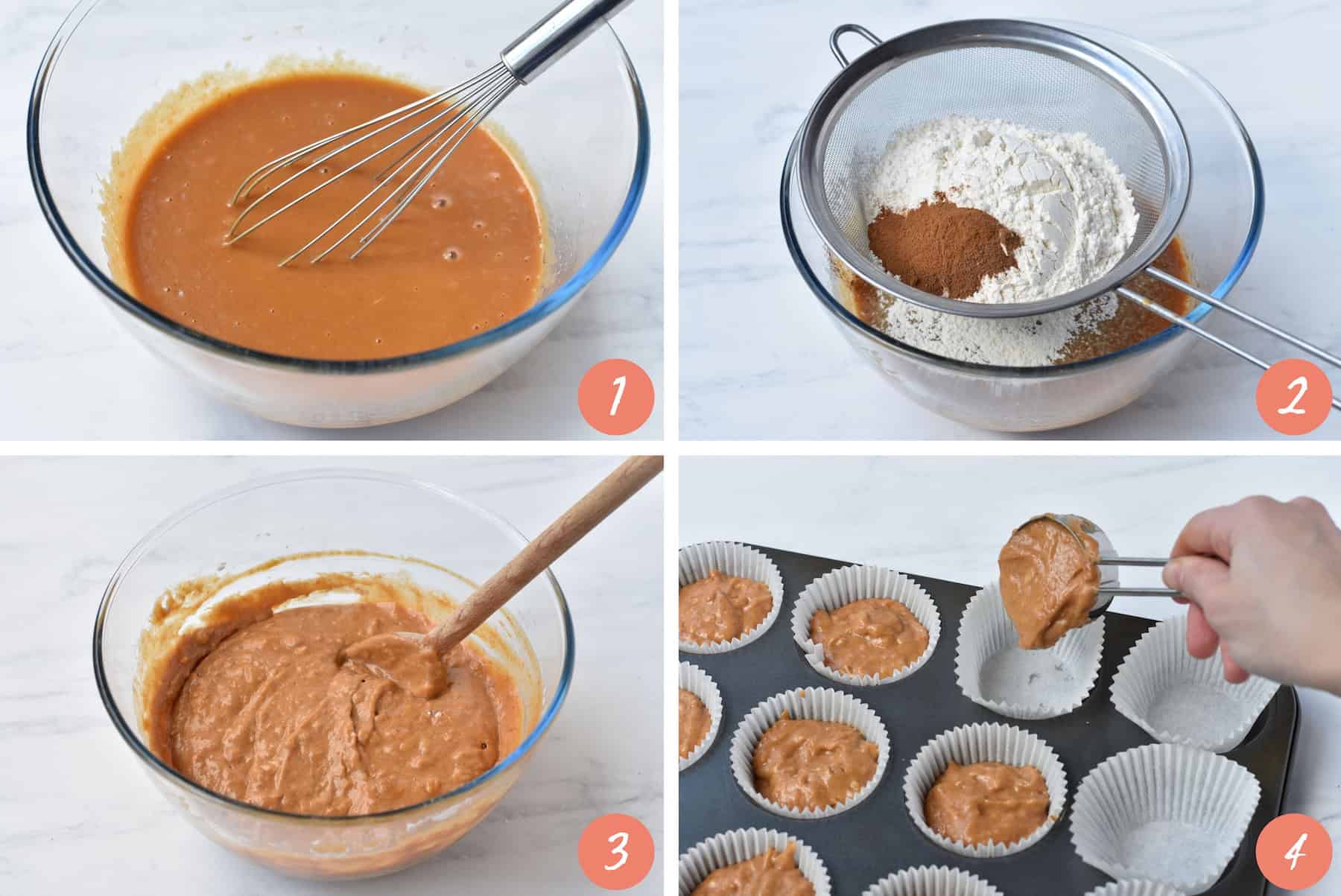 1

2

3

4